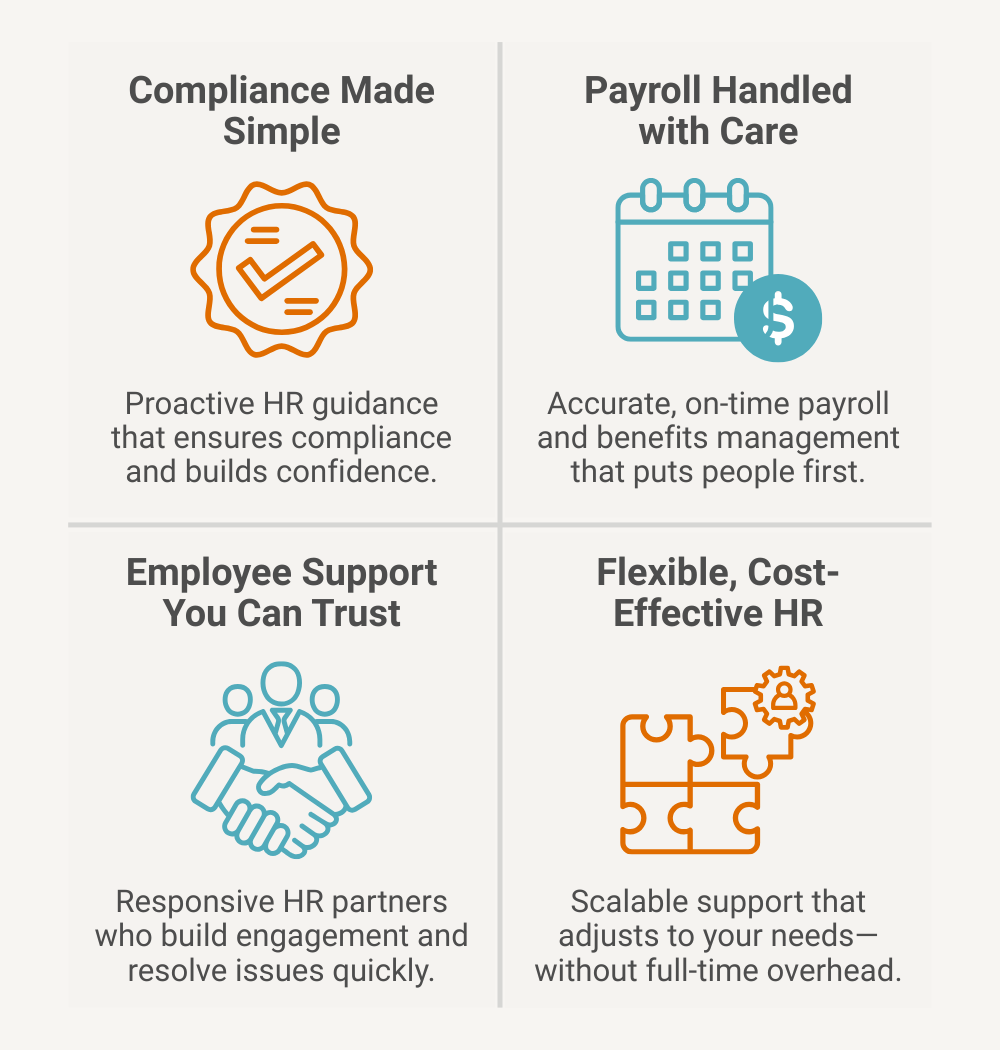 Compliance Made Simple

Proactive HR guidance that ensures compliance and builds confidence.

Payroll Handled with Care

$

Accurate, on-time payroll and benefits management that puts people first.

Employee Support You Can Trust

Responsive HR partners who build engagement and resolve issues quickly.

Flexible, Cost-Effective HR

Scalable support that adjusts to your needs—without full-time overhead.