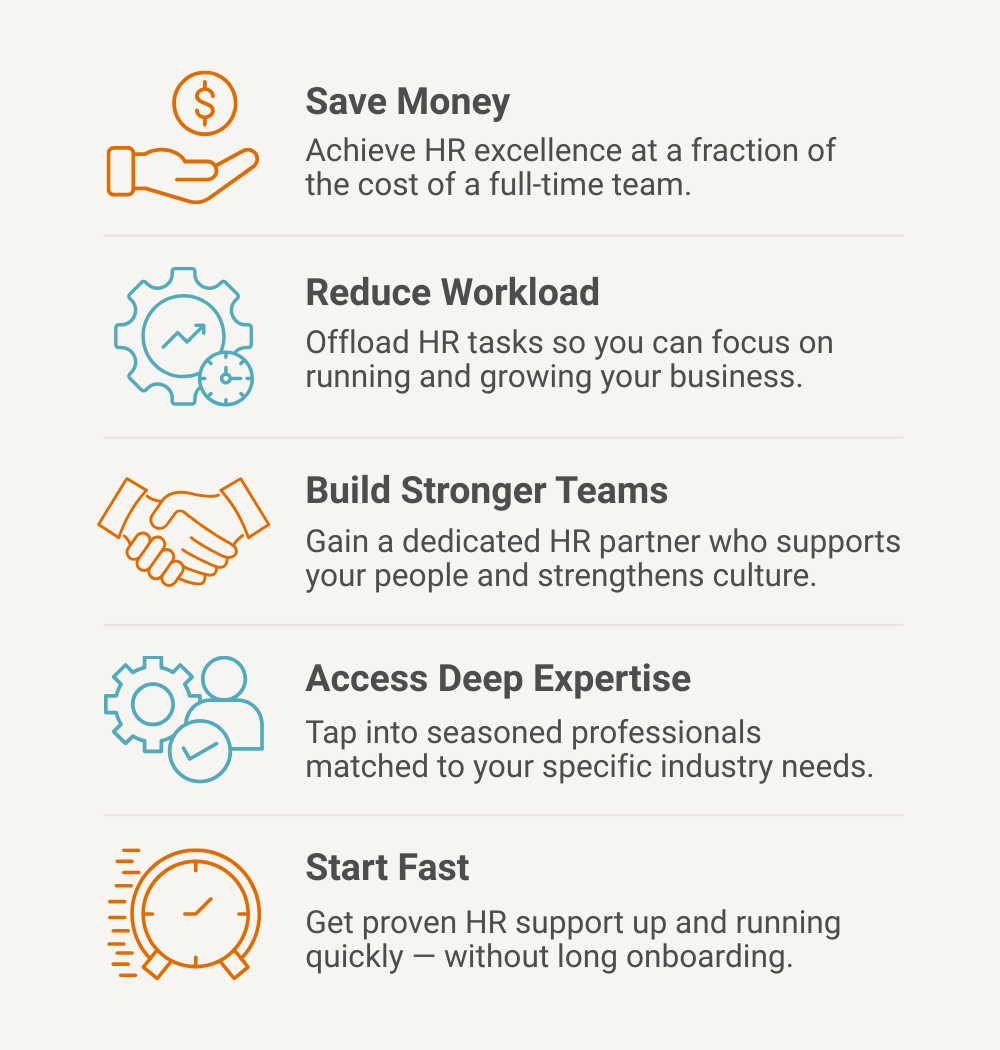 Save Money
Achieve HR excellence at a fraction of the cost of a full-time team.

Reduce Workload
Offload HR tasks so you can focus on running and growing your business.

Build Stronger Teams
Gain a dedicated HR partner who supports your people and strengthens culture.

Access Deep Expertise
Tap into seasoned professionals matched to your specific industry needs.

Start Fast
Get proven HR support up and running quickly — without long onboarding.